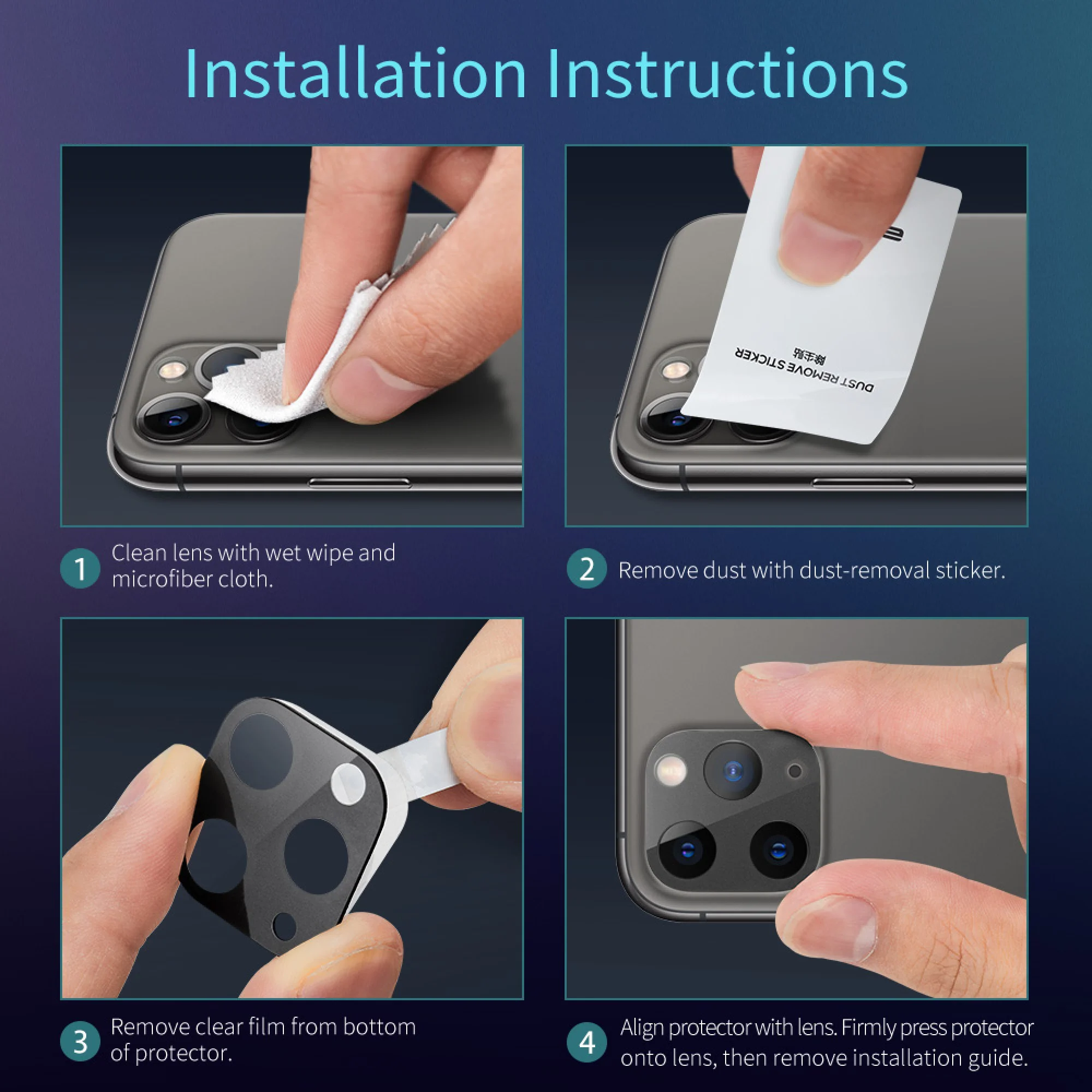 Installation Instructions

DUST REMOVE STICKER
除尘贴

1 Clean lens with wet wipe and microfiber cloth.

2 Remove dust with dust-removal sticker.

3 Remove clear film from bottom of protector.

4 Align protector with lens. Firmly press protector onto lens, then remove installation guide.